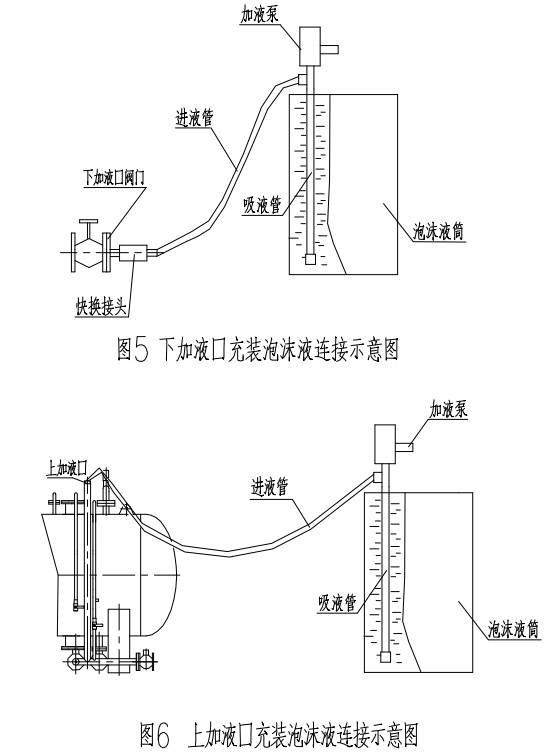 加液泵

进液管

下加液口阀门

吸液管

泡沫液筒

快换接头

图5 下加液口充装泡沫液连接示意图

加液泵

上加液口

进液管

吸液管

泡沫液筒

图6 上加液口充装泡沫液连接示意图